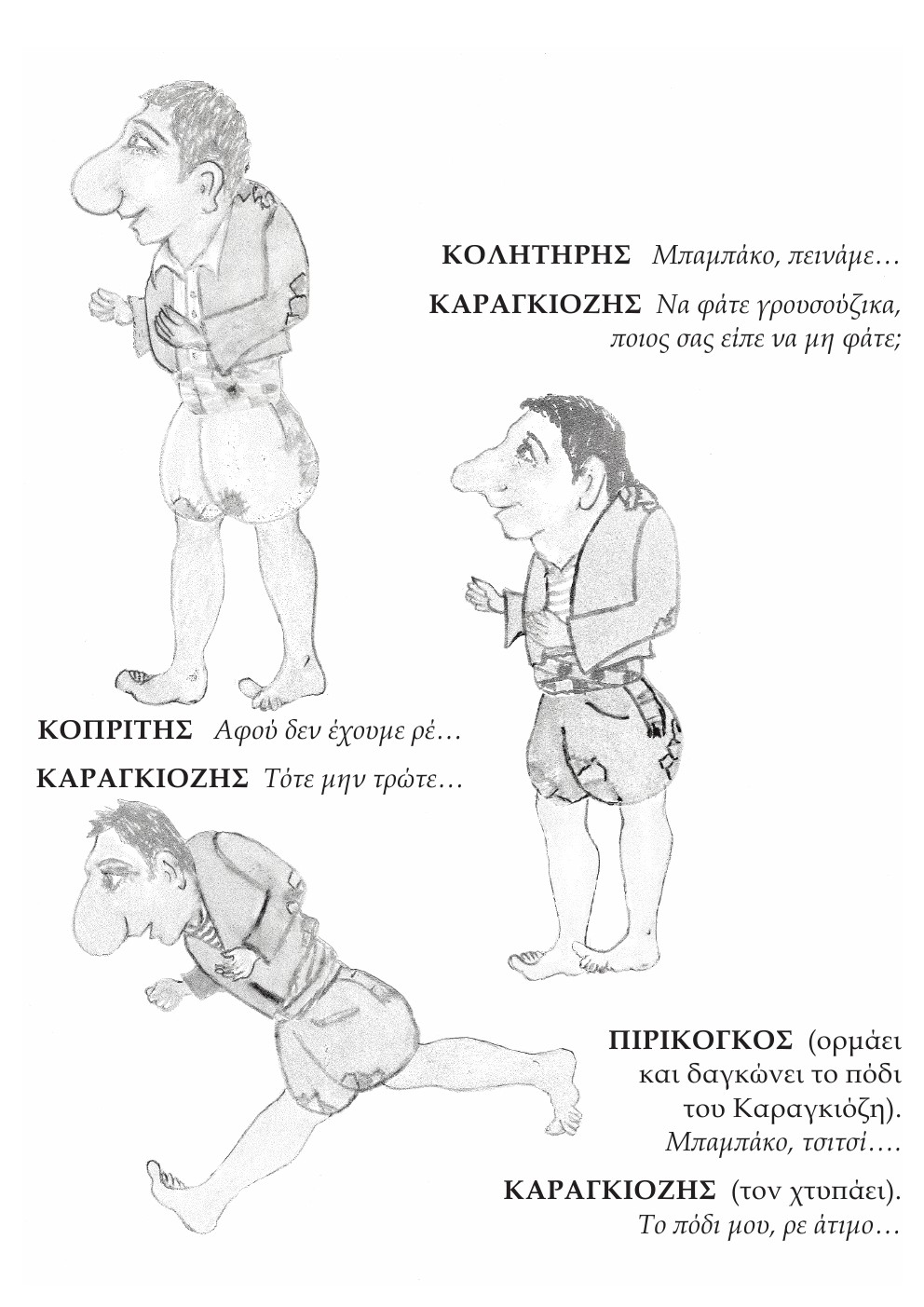 ΚΟΛΗΤΗΡΗΣ Μπαμπάκο, πεινάμε…

ΚΑΡΑΓΚΙΟΖΗΣ Να φάτε γρουσούζικα, ποιος σας είπε να μη φάτε;

ΚΟΠΡΙΤΗΣ Αφού δεν έχουμε ρέ…

ΚΑΡΑΓΚΙΟΖΗΣ Τότε μην τρώτε…

ΠΙΡΙΚΟΓΚΟΣ (ορμάει και δαγκώνει το πόδι του Καραγκιόζη). Μπαμπάκο, τσιτσί….

ΚΑΡΑΓΚΙΟΖΗΣ (τον χτυπάει). Το πόδι μου, ρε άτιμο…